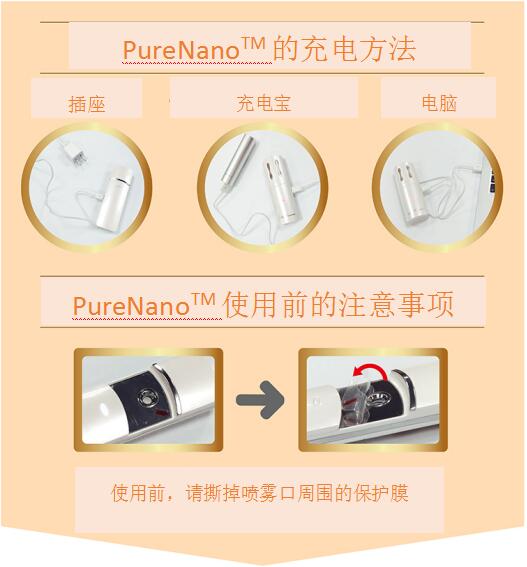 PureNano™ 的充电方法

插座

充电宝

电脑

PureNano™ 使用前的注意事项

使用前，请撕掉喷雾口周围的保护膜